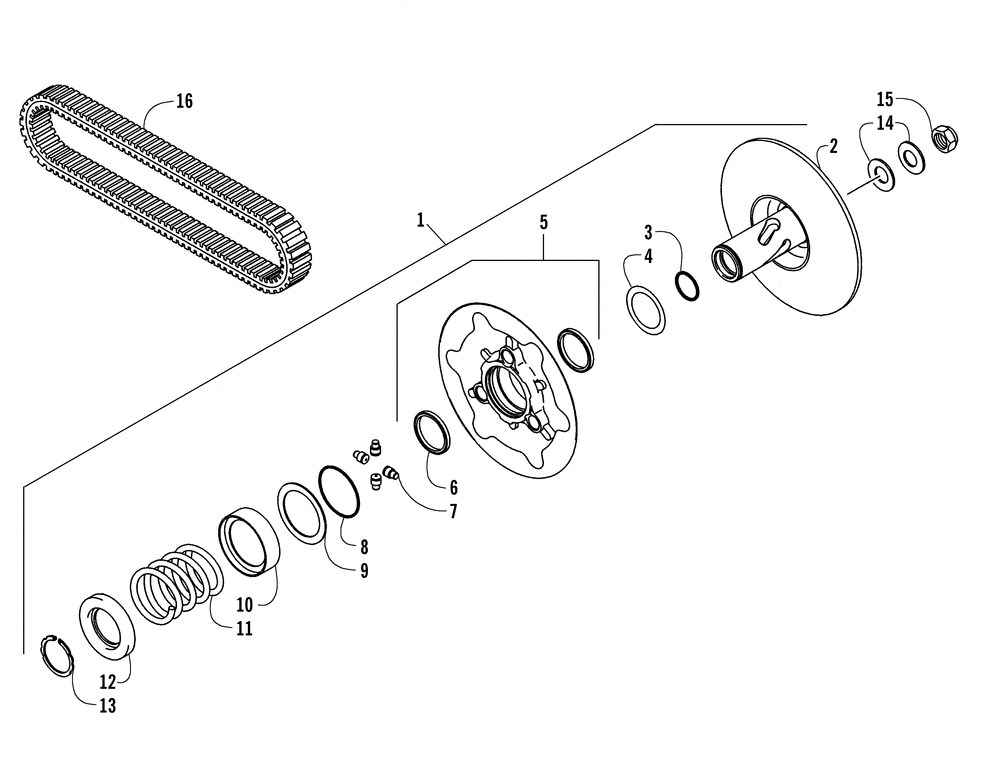 16
15
14
2
1
5
3
4
6
7
8
9
10
11
12
13